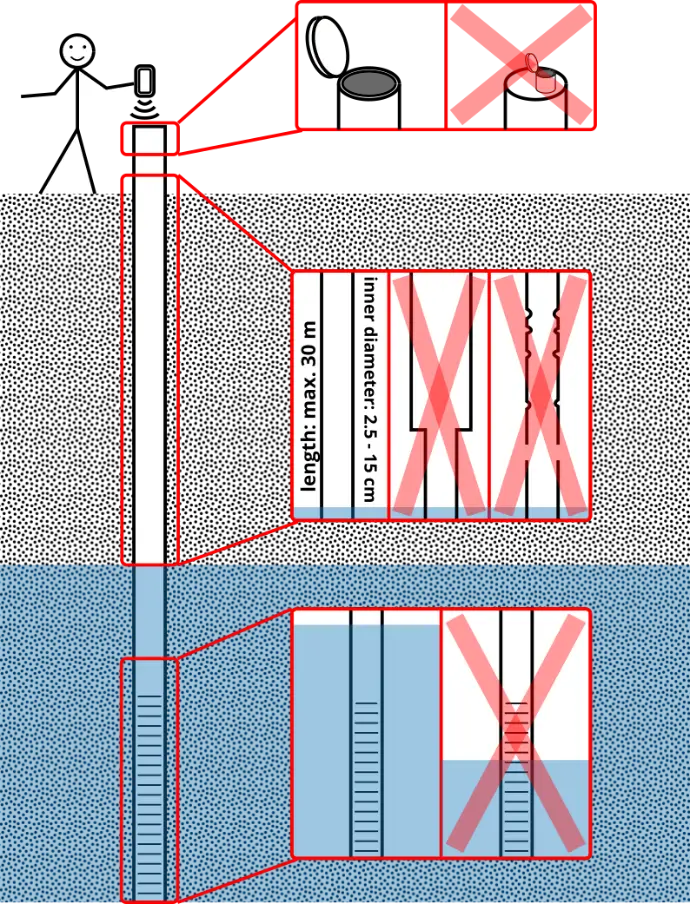 length: max. 30 m

inner diameter: 2.5 - 15 cm